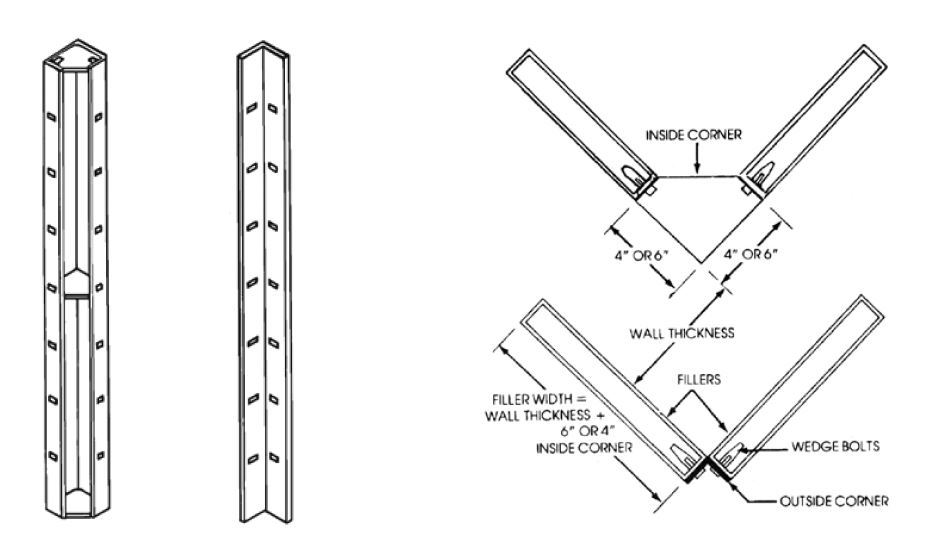 INSIDE CORNER

4" OR 6"

4" OR 6"

WALL THICKNESS

FILLERS

FILLER WIDTH = WALL THICKNESS + 6" OR 4" INSIDE CORNER

WEDGE BOLTS

OUTSIDE CORNER